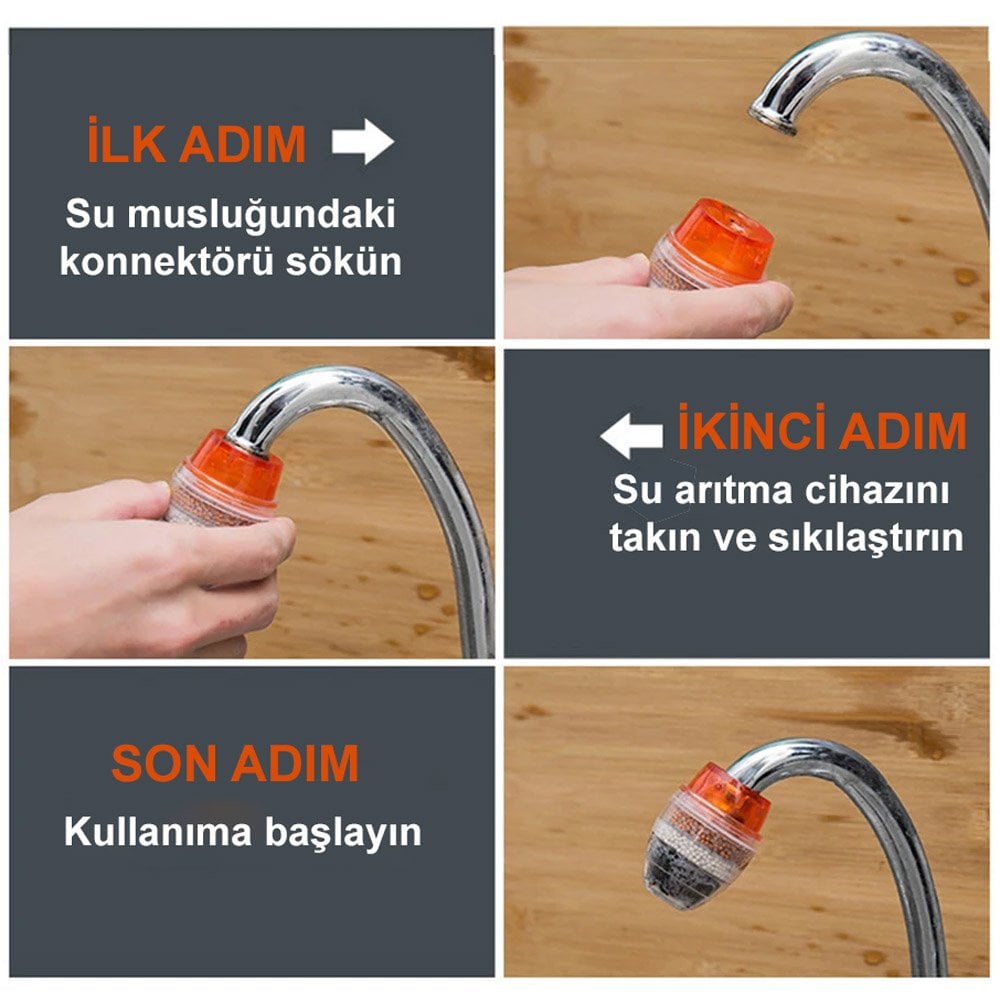 İLK ADIM

Su musluğundaki konnektörü sökün

İKİNCİ ADIM

Su arıtma cihazını takın ve sıkılaştırın

SON ADIM

Kullanıma başlayın